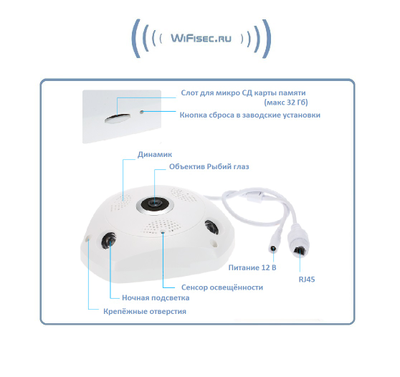 WiFisec.ru

Слот для микро СД карты памяти (макс 32 Гб)

Кнопка сброса в заводские установки

Динамик

Объектив Рыбий глаз

Питание 12 В

RJ45

Сенсор освещённости

Ночная подсветка

Крепёжные отверстия