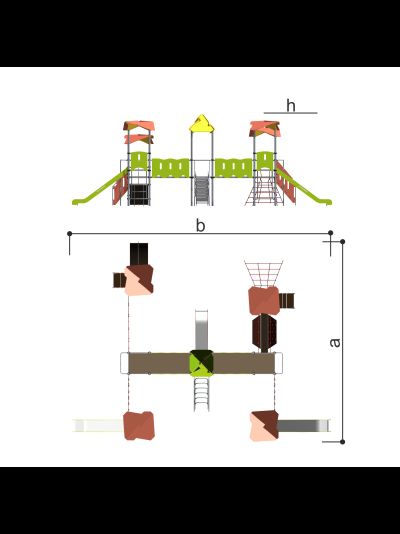 h
b
a