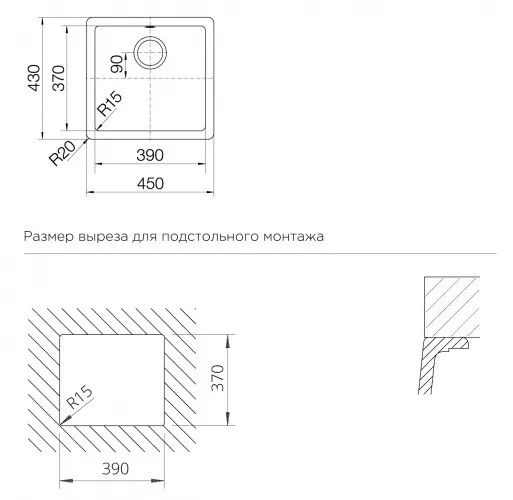 430
370
90
R15
R20
390
450

Размер выреза для подстольного монтажа

R15
370
390