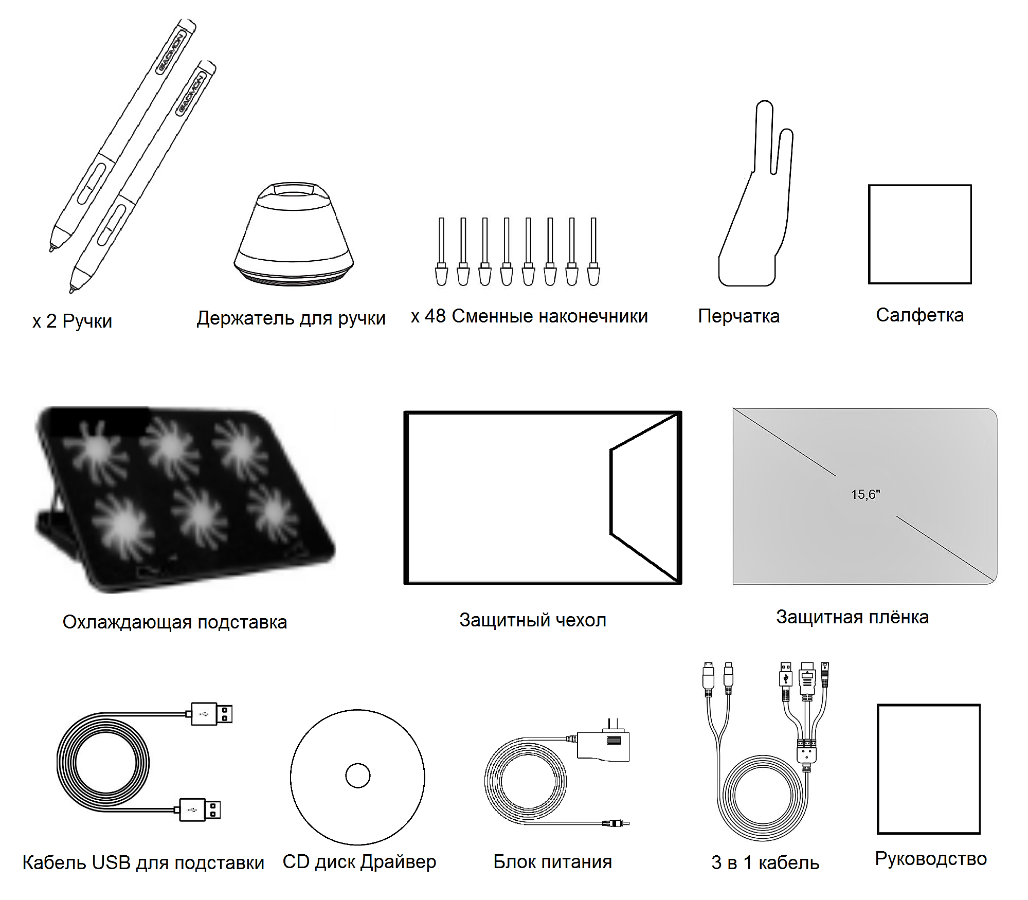 x 2 Ручки

Держатель для ручки

x 48 Сменные наконечники

Перчатка

Салфетка

Охлаждающая подставка

Защитный чехол

15,6"

Защитная плёнка

Кабель USB для подставки

CD диск Драйвер

Блок питания

3 в 1 кабель

Руководство