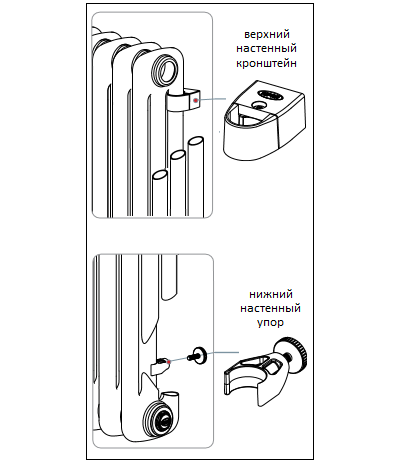 верхний настенный кронштейн

нижний настенный упор