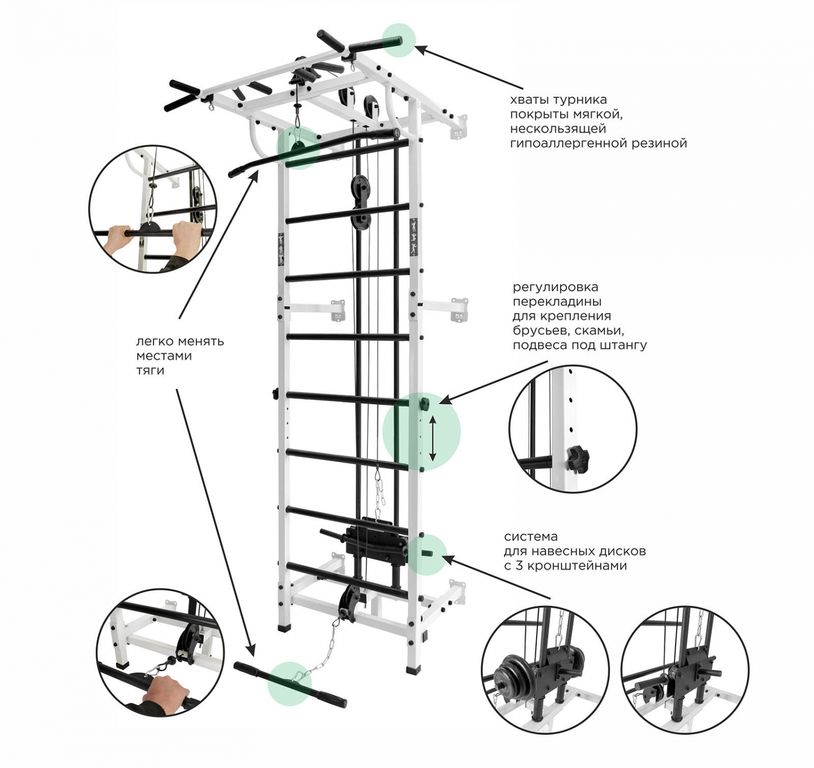 хваты турника покрыты мягкой, нескользящей гипоаллергенной резиной

легко менять местами тяги

регулировка перекладины для крепления брусьев, скамьи, подвеса под штангу

система для навесных дисков с 3 кронштейнами