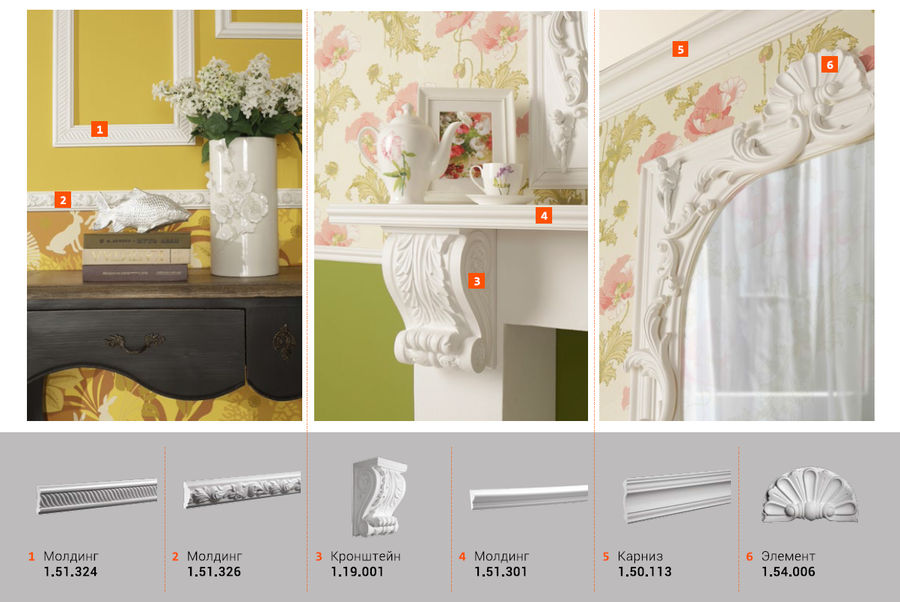 1

2

3

4

5

6

1 Молдинг
1.51.324

2 Молдинг
1.51.326

3 Кронштейн
1.19.001

4 Молдинг
1.51.301

5 Карниз
1.50.113

6 Элемент
1.54.006