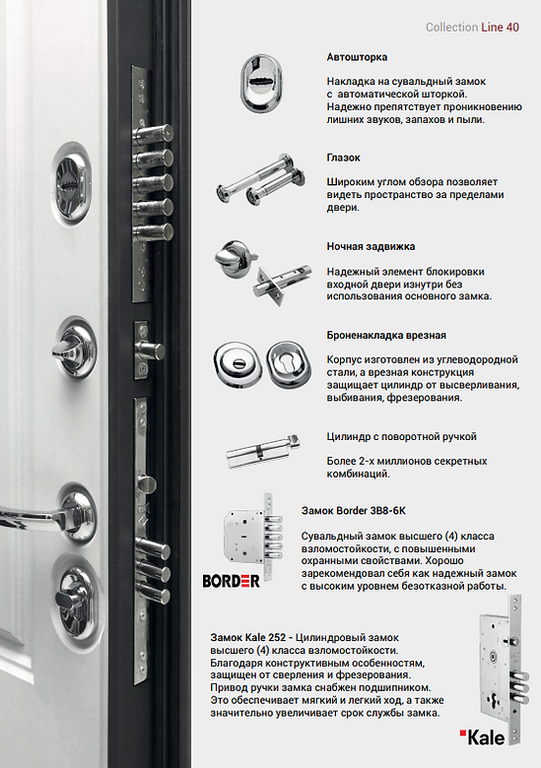 Collection Line 40

Автошторка

Накладка на сувальдный замок с автоматической шторкой. Надежно препятствует проникновению лишних звуков, запахов и пыли.

Глазок

Широким углом обзора позволяет видеть пространство за пределами двери.

Ночная задвижка

Надежный элемент блокировки входной двери изнутри без использования основного замка.

Броненакладка врезная

Корпус изготовлен из углеводородной стали, а врезная конструкция защищает цилиндр от высверливания, выбивания, фрезерования.

Цилиндр с поворотной ручкой

Более 2-х миллионов секретных комбинаций.

Замок Border ЗВ8-6К

Сувальдный замок высшего (4) класса взломостойкости, с повышенными охранными свойствами. Хорошо зарекомендовал себя как надежный замок с высоким уровнем безотказной работы.

BORDER

Замок Kale 252 - Цилиндровый замок высшего (4) класса взломостойкости. Благодаря конструктивным особенностям, защищен от сверления и фрезерования. Привод ручки замка снабжен подшипником. Это обеспечивает мягкий и легкий ход, а также значительно увеличивает срок службы замка.

Kale