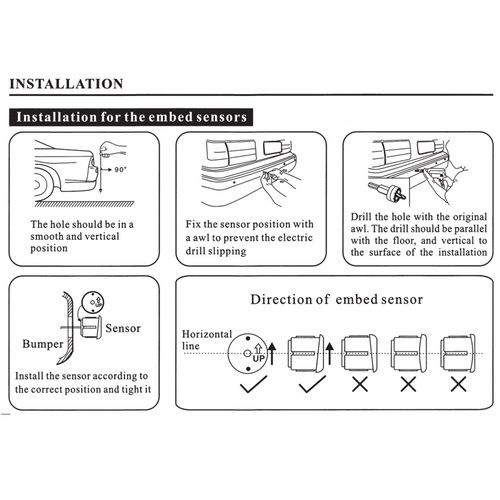 INSTALLATION

Installation for the embed sensors

90°

The hole should be in a smooth and vertical position

Fix the sensor position with a awl to prevent the electric drill slipping

Drill the hole with the original awl. The drill should be parallel with the floor, and vertical to the surface of the installation

UP

Sensor

Bumper

Install the sensor according to the correct position and tight it

Direction of embed sensor

Horizontal line

UP