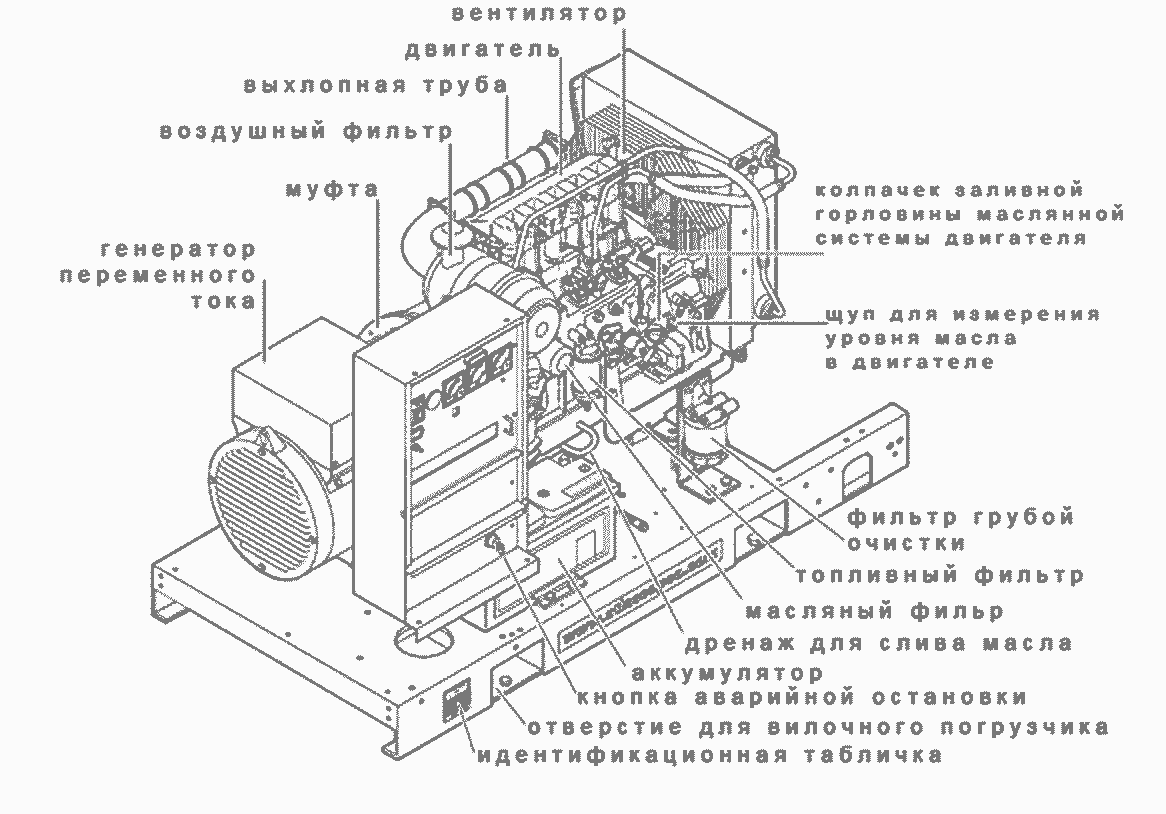 вентилятор
двигатель
выхлопная труба
воздушный фильтр
муфта
генератор переменного тока
колпачек заливной горловины маслянной системы двигателя
щуп для измерения уровня масла в двигателе
фильтр грубой очистки
топливный фильтр
масляный фильр
дренаж для слива масла
аккумулятор
кнопка аварийной остановки
отверстие для вилочного погрузчика
идентификационная табличка