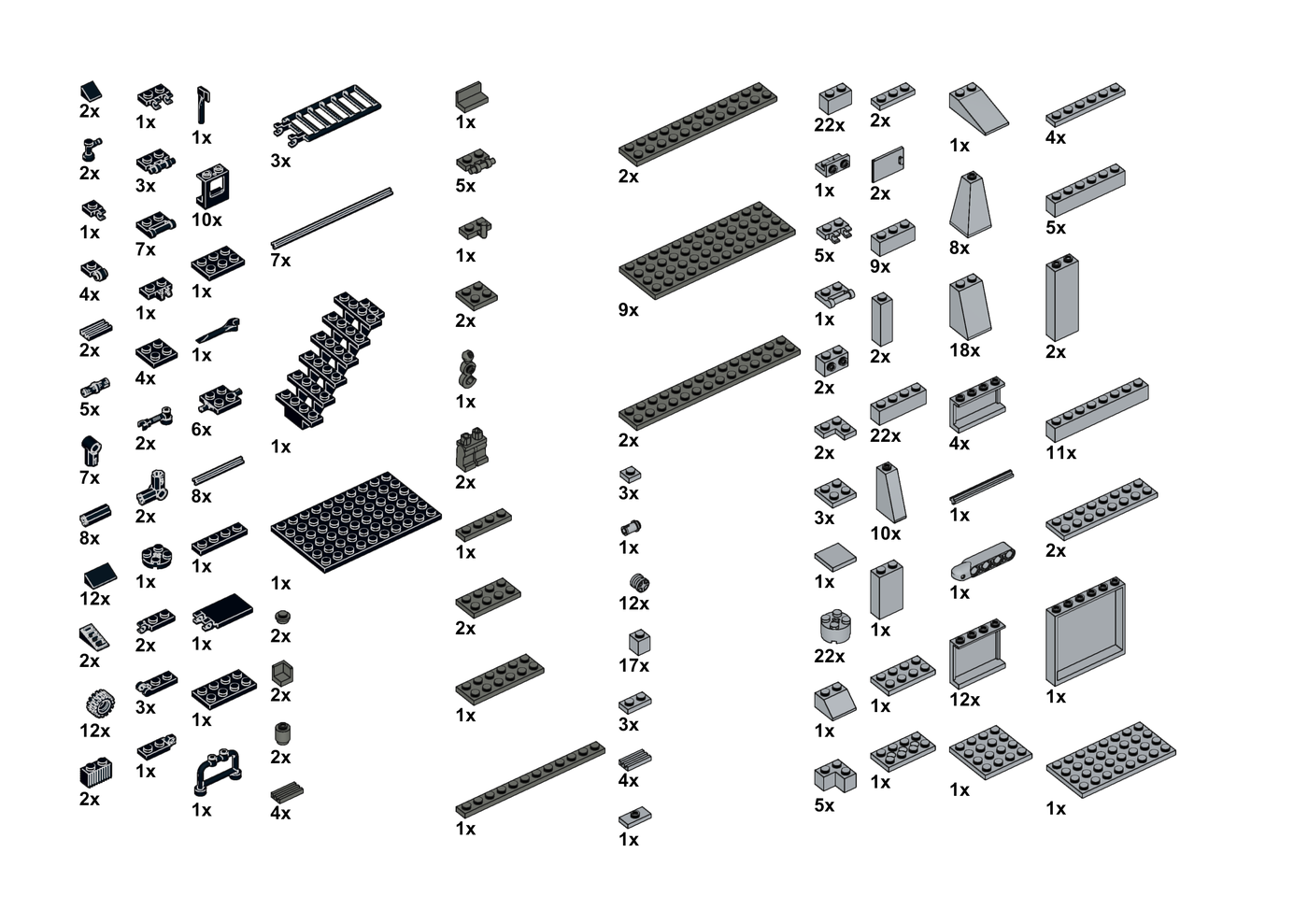 2x
2x
1x
4x
2x
5x
7x
8x
12x
2x
12x
2x

1x
3x
7x
1x
4x
2x
2x
1x
2x
3x
1x

1x
10x
1x
1x
6x
8x
1x
1x
1x
1x

3x
7x
1x
1x
2x
2x
2x
4x

1x
5x
1x
2x
1x
2x
1x
2x
1x
1x

2x
9x
2x
3x
1x
12x
17x
3x
4x
1x

22x
1x
5x
1x
2x
2x
3x
1x
22x
1x
5x

2x
2x
9x
2x
22x
10x
1x
1x
1x

1x
8x
18x
4x
1x
1x
12x
1x

4x
5x
2x
11x
2x
1x
1x