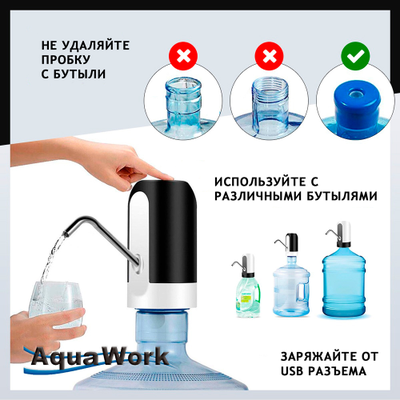 НЕ УДАЛЯЙТЕ ПРОБКУ С БУТЫЛИ

ИСПОЛЬЗУЙТЕ С РАЗЛИЧНЫМИ БУТЫЛЯМИ

AquaWork

ЗАРЯЖАЙТЕ ОТ USB РАЗЪЕМА