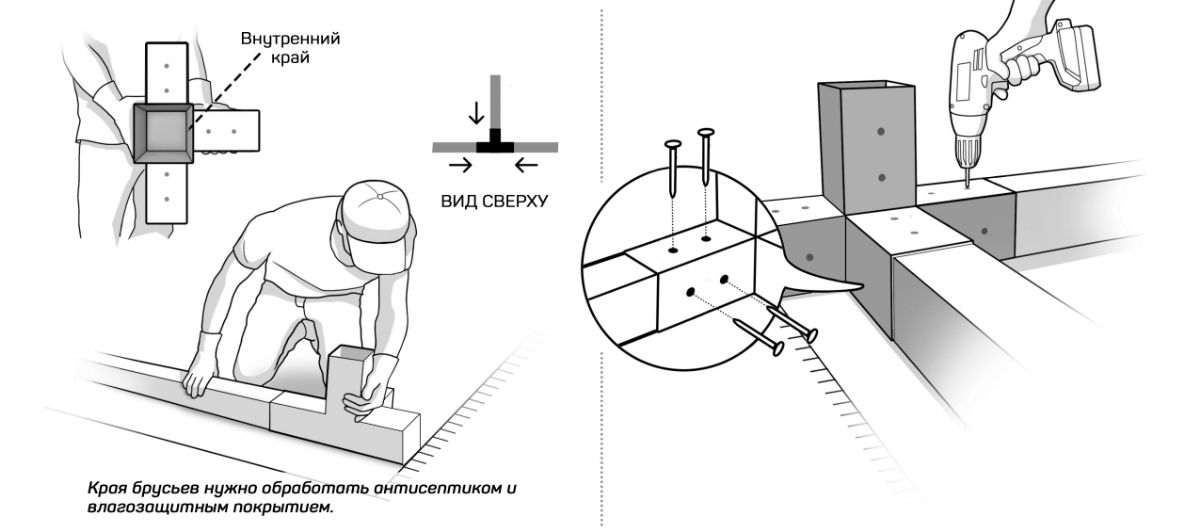 Внутренний край

ВИД СВЕРХУ

Края брусьев нужно обработать антисептиком и влагозащитным покрытием.