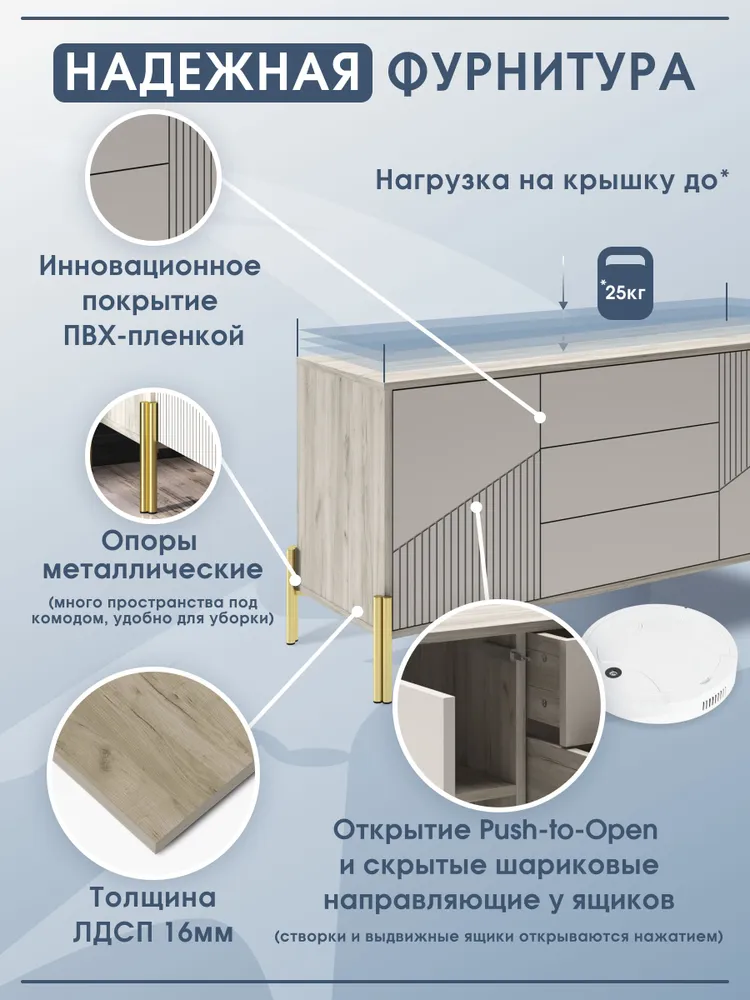 НАДЕЖНАЯ ФУРНИТУРА

Нагрузка на крышку до*

*25кг

Инновационное покрытие ПВХ-пленкой

Опоры металлические

(много пространства под комодом, удобно для уборки)

Толщина ЛДСП 16мм

Открытие Push-to-Open и скрытые шариковые направляющие у ящиков

(створки и выдвижные ящики открываются нажатием)