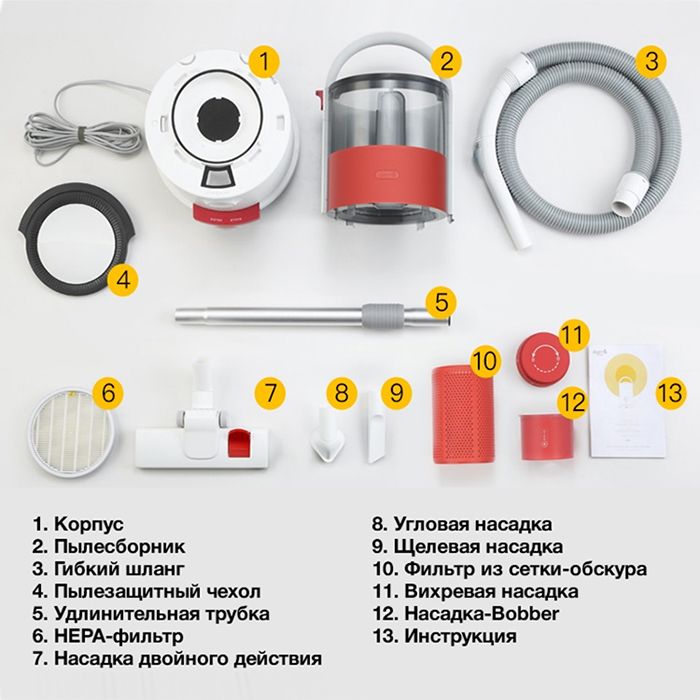 1
2
3
4
5
6
7
8
9
10
11
12
13

1. Корпус
2. Пылесборник
3. Гибкий шланг
4. Пылезащитный чехол
5. Удлинительная трубка
6. HEPA-фильтр
7. Насадка двойного действия

8. Угловая насадка
9. Щелевая насадка
10. Фильтр из сетки-обскура
11. Вихревая насадка
12. Насадка-Bobber
13. Инструкция