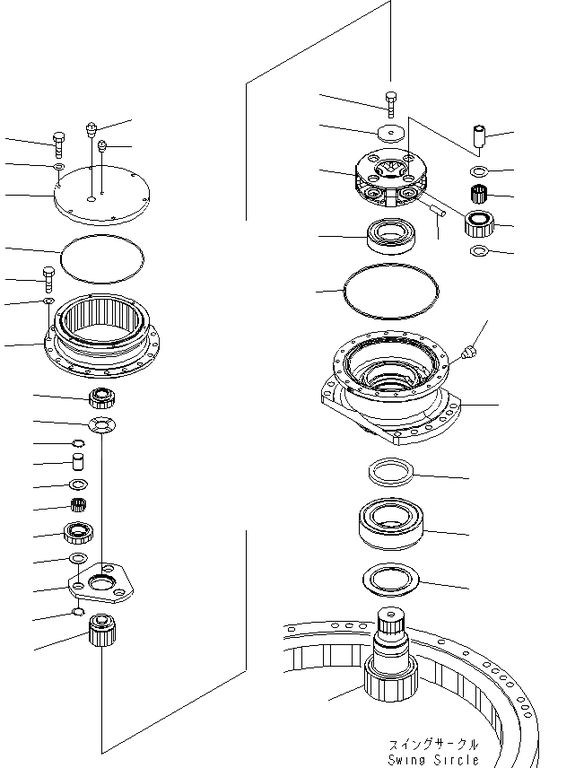 スイングサークル
Swing Sircle