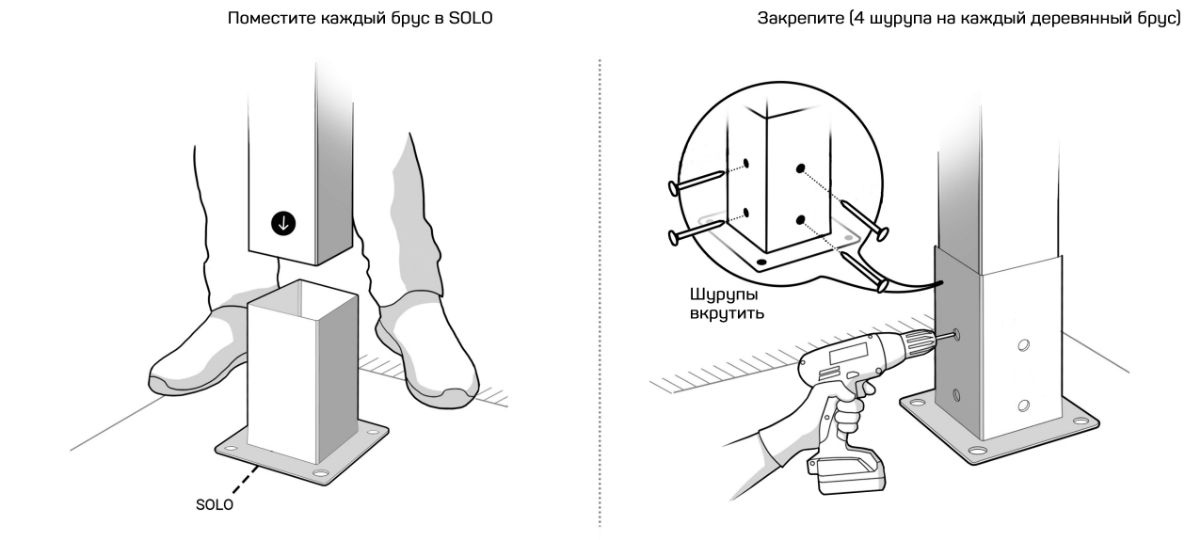 Поместите каждый брус в SOLO

SOLO

Закрепите (4 шурупа на каждый деревянный брус)

Шурупы вкрутить