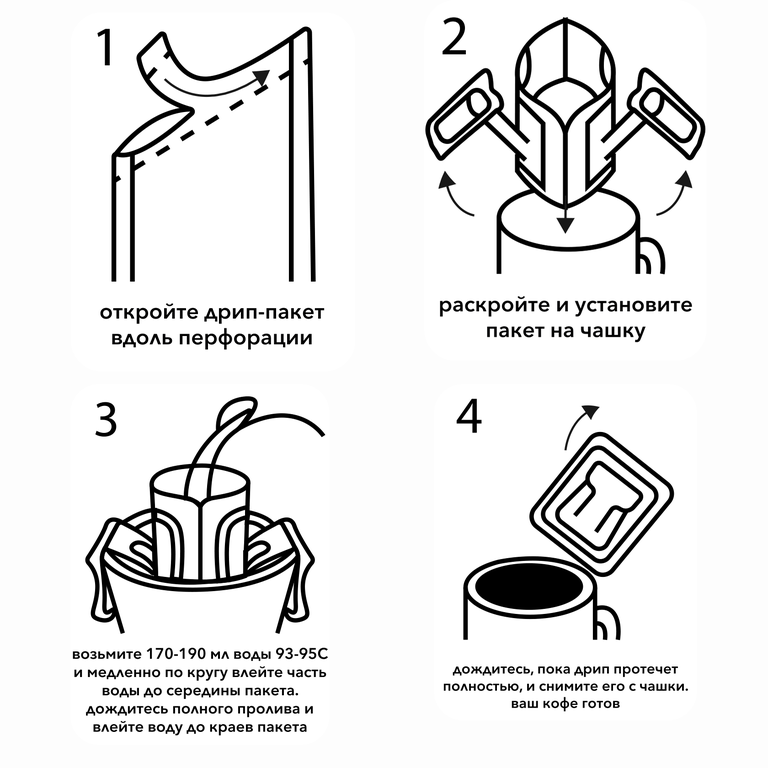 1

откройте дрип-пакет вдоль перфорации

2

раскройте и установите пакет на чашку

3

возьмите 170-190 мл воды 93-95С и медленно по кругу влейте часть воды до середины пакета. дождитесь полного пролива и влейте воду до краев пакета

4

дождитесь, пока дрип протечет полностью, и снимите его с чашки. ваш кофе готов