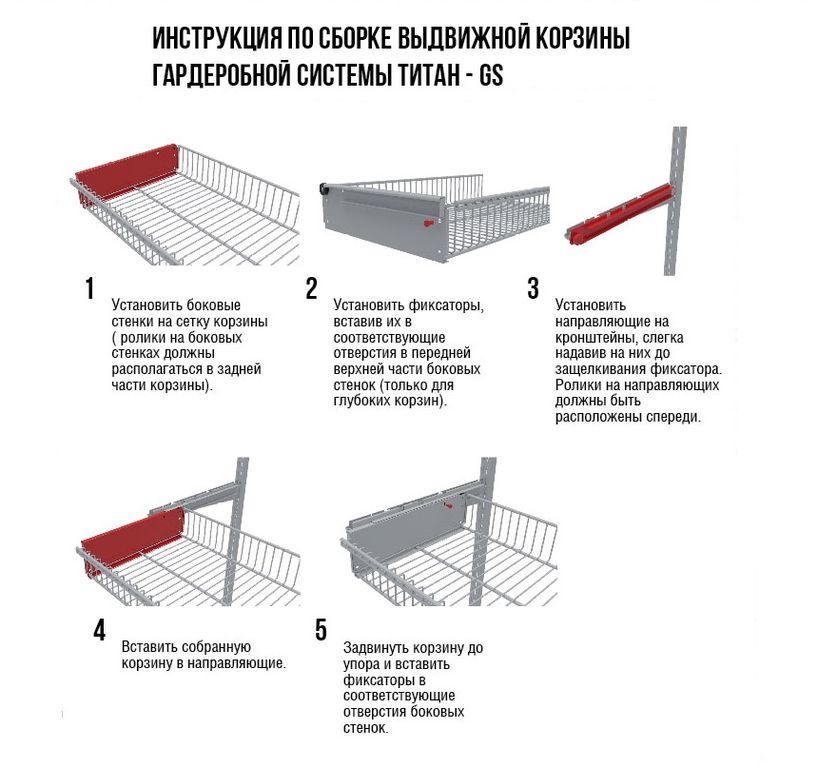 ИНСТРУКЦИЯ ПО СБОРКЕ ВЫДВИЖНОЙ КОРЗИНЫ
ГАРДЕРОБНОЙ СИСТЕМЫ ТИТАН - GS

1
Установить боковые стенки на сетку корзины ( ролики на боковых стенках должны располагаться в задней части корзины).

2
Установить фиксаторы, вставив их в соответствующие отверстия в передней верхней части боковых стенок (только для глубоких корзин).

3
Установить направляющие на кронштейны, слегка надавив на них до защелкивания фиксатора. Ролики на направляющих должны быть расположены спереди.

4
Вставить собранную корзину в направляющие.

5
Задвинуть корзину до упора и вставить фиксаторы в соответствующие отверстия боковых стенок.