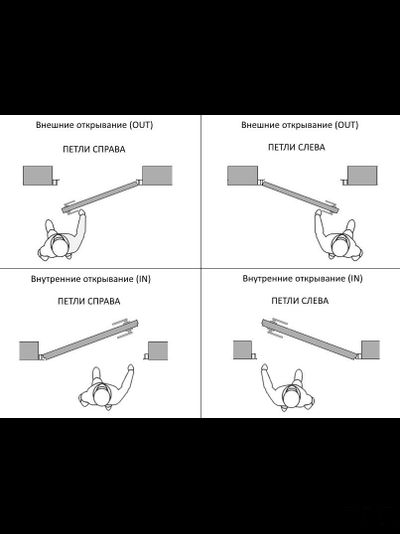 Внешние открывание (OUT)

ПЕТЛИ СПРАВА

Внешние открывание (OUT)

ПЕТЛИ СЛЕВА

Внутренние открывание (IN)

ПЕТЛИ СПРАВА

Внутренние открывание (IN)

ПЕТЛИ СЛЕВА