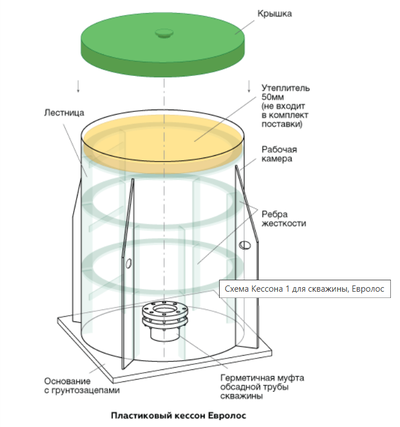 Крышка

Утеплитель 50мм (не входит в комплект поставки)

Лестница

Рабочая камера

Ребра жесткости

Схема Кессона 1 для скважины, Евролос

Основание с грунтозацепами

Герметичная муфта обсадной трубы скважины

Пластиковый кессон Евролос