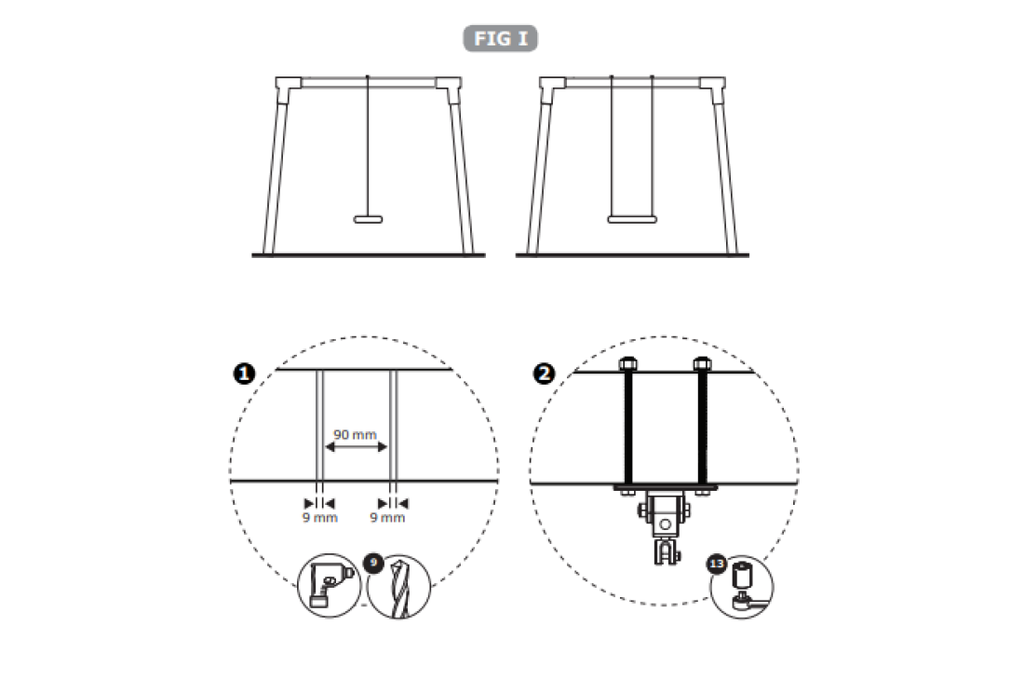 FIG I

1

90 mm

9 mm

9 mm

9

2

13