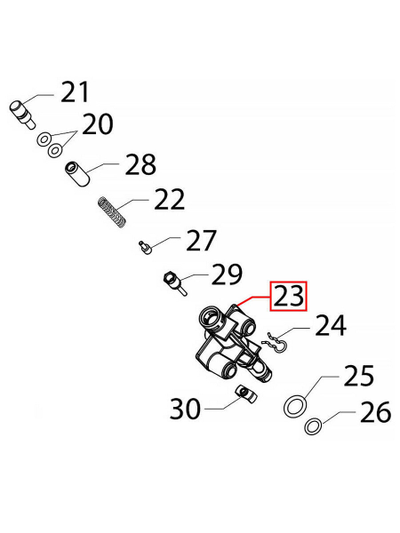 21
20
28
22
27
29
23
24
25
30
26