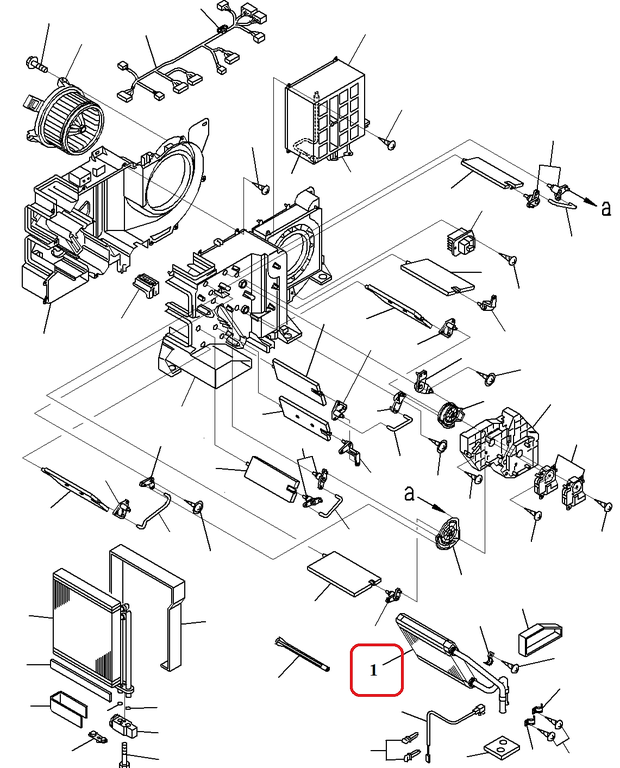 a

a

1