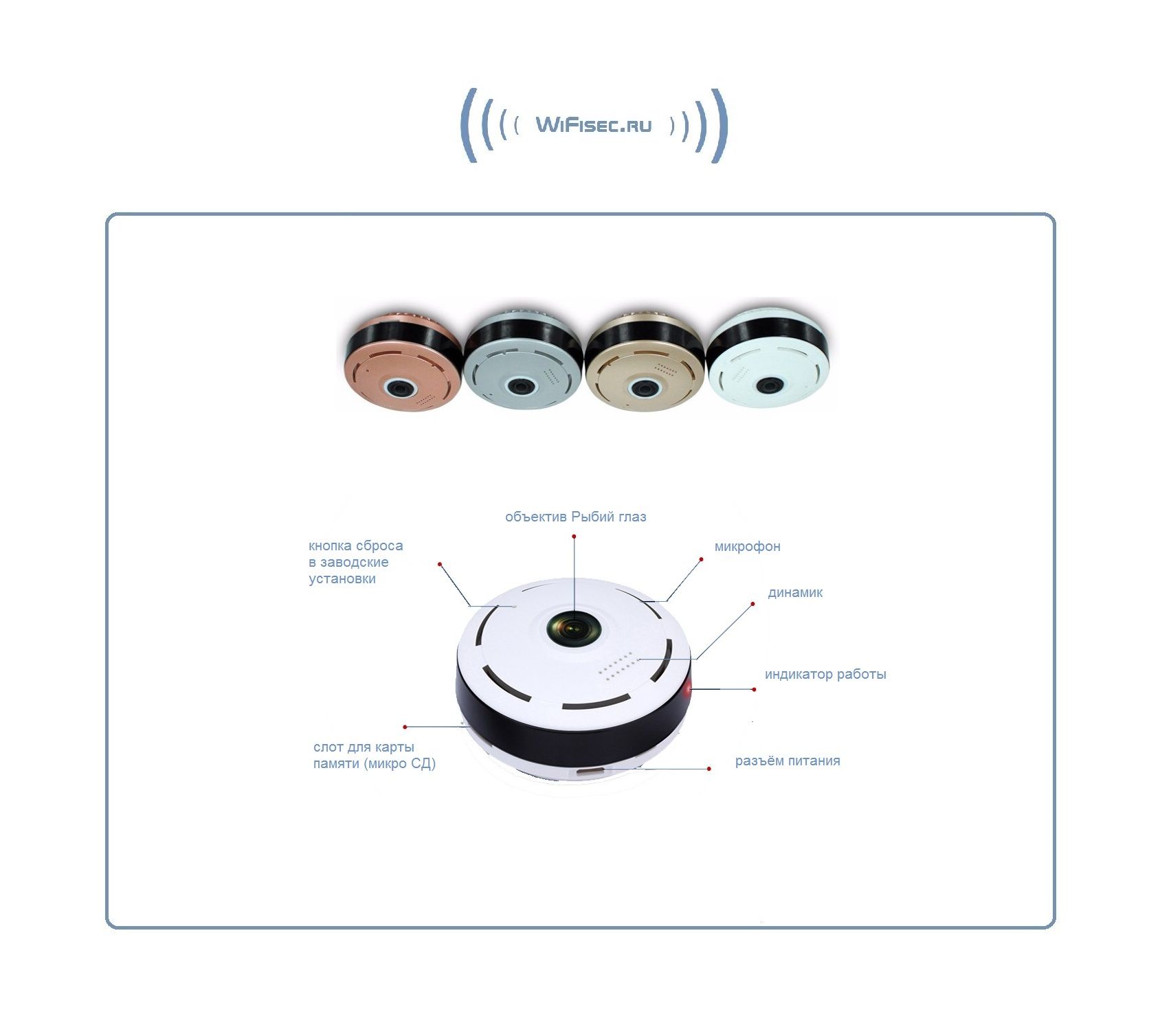 WiFisec.ru

объектив Рыбий глаз

кнопка сброса в заводские установки

микрофон

динамик

индикатор работы

слот для карты памяти (микро СД)

разъём питания