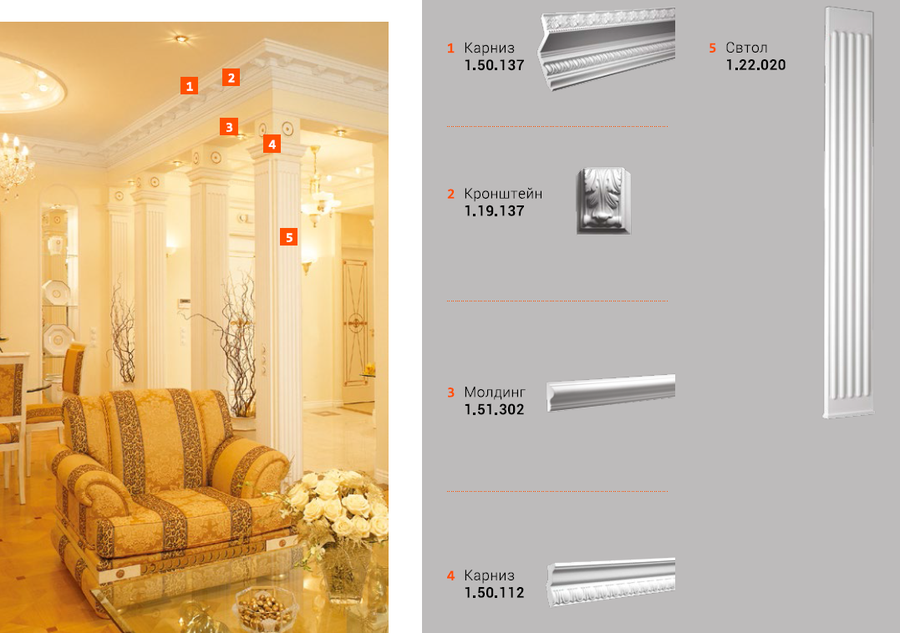 1
2
3
4
5

1 Карниз
1.50.137

2 Кронштейн
1.19.137

3 Молдинг
1.51.302

4 Карниз
1.50.112

5 Свтол
1.22.020