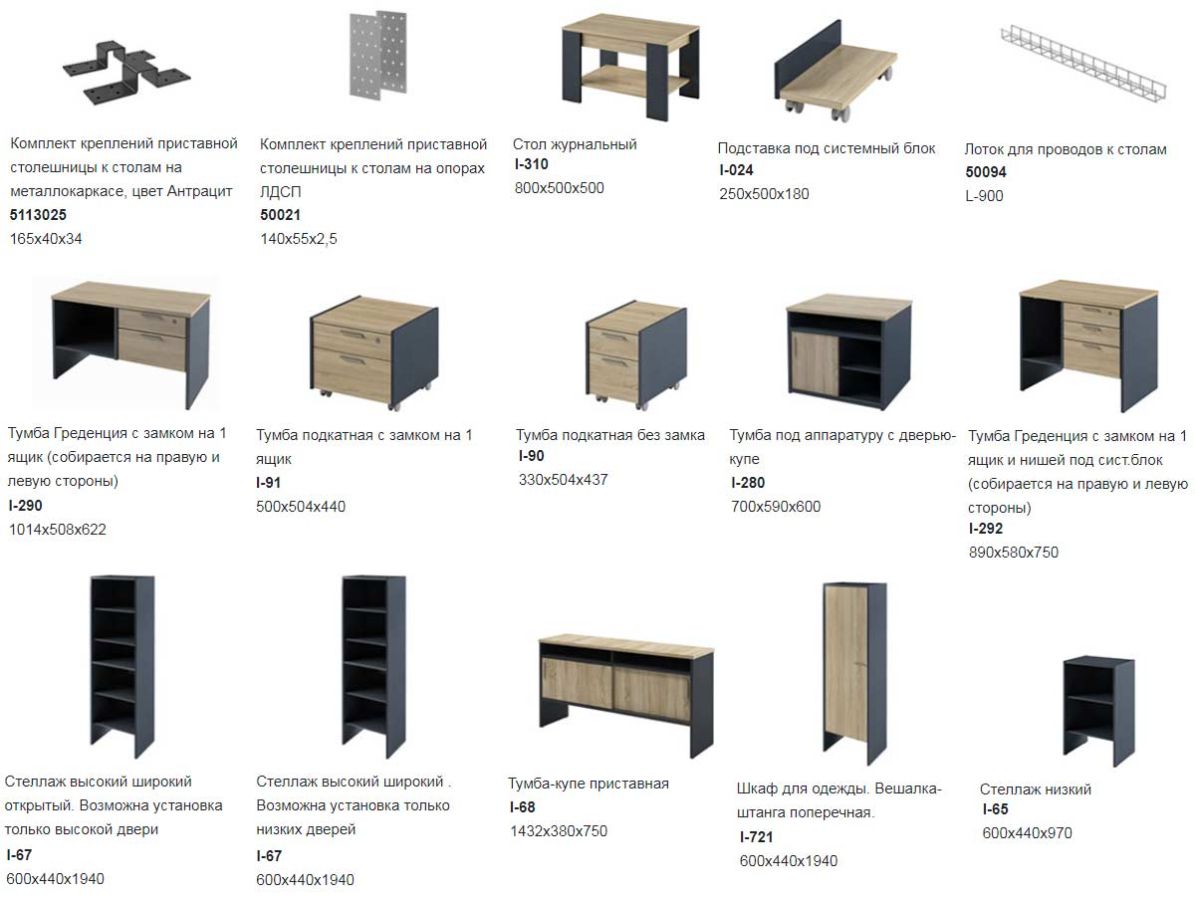 Комплект креплений приставной столешницы к столам на металлокаркасе, цвет Антрацит
5113025
165x40x34

Комплект креплений приставной столешницы к столам на опорах ЛДСП
50021
140x55x2,5

Стол журнальный
I-310
800x500x500

Подставка под системный блок
I-024
250x500x180

Лоток для проводов к столам
50094
L-900

Тумба Греденция с замком на 1 ящик (собирается на правую и левую стороны)
I-290
1014x508x622

Тумба подкатная с замком на 1 ящик
I-91
500x504x440

Тумба подкатная без замка
I-90
330x504x437

Тумба под аппаратуру с дверью-купе
I-280
700x590x600

Тумба Греденция с замком на 1 ящик и нишей под сист.блок (собирается на правую и левую стороны)
I-292
890x580x750

Стеллаж высокий широкий открытый. Возможна установка только высокой двери
I-67
600x440x1940

Стеллаж высокий широкий . Возможна установка только низких дверей
I-67
600x440x1940

Тумба-купе приставная
I-68
1432x380x750

Шкаф для одежды. Вешалка-штанга поперечная.
I-721
600x440x1940

Стеллаж низкий
I-65
600x440x970