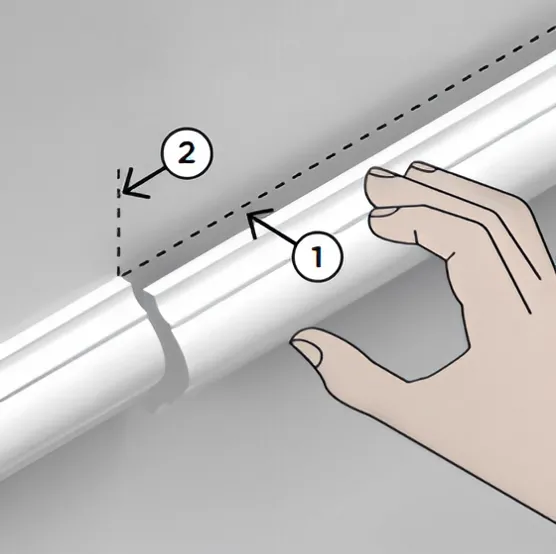 2

1