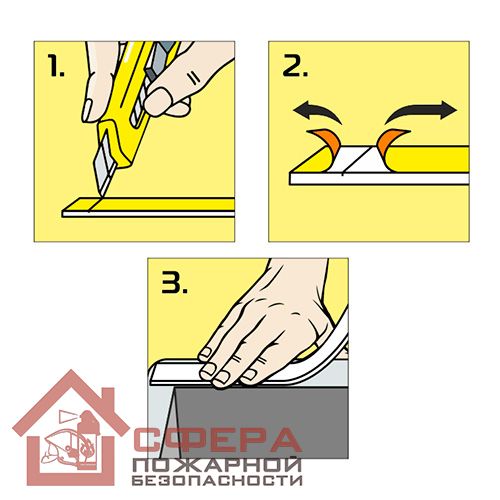 1.

2.

3.

СФЕРА
ПОЖАРНОЙ
БЕЗОПАСНОСТИ