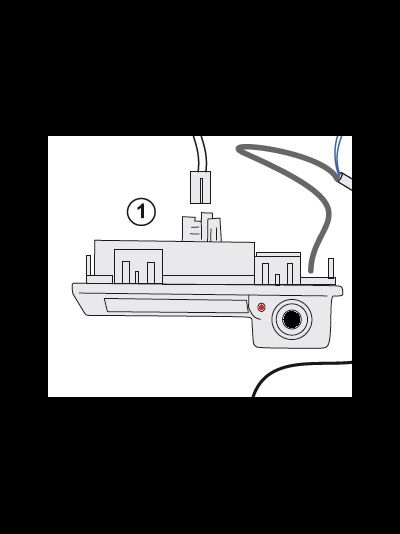 1