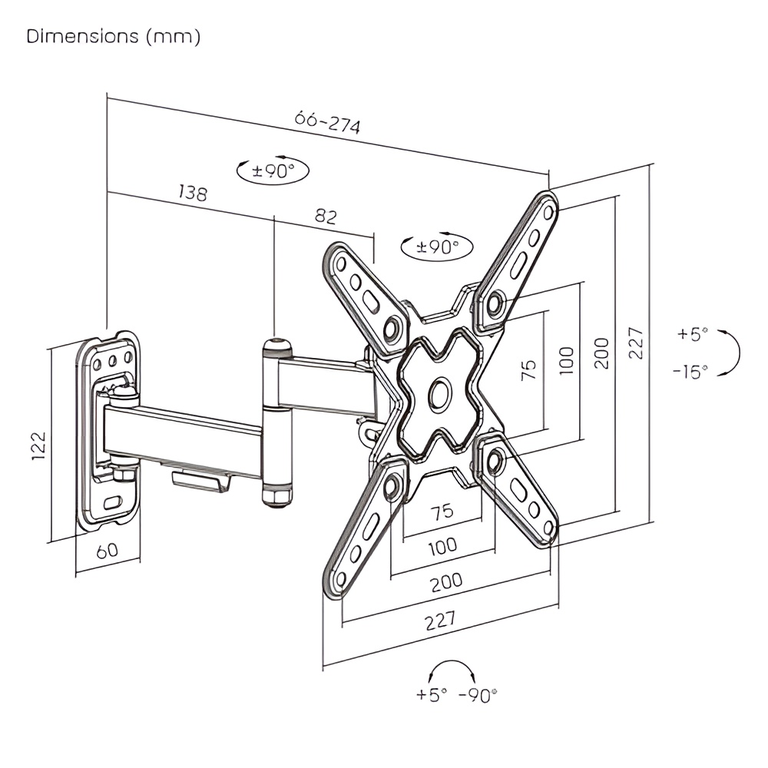 Dimensions (mm)

66~274

±90°

138

82

±90°

122

60

75

100

200

227

+5°

-15°

75

100

200

227

+5° -90°