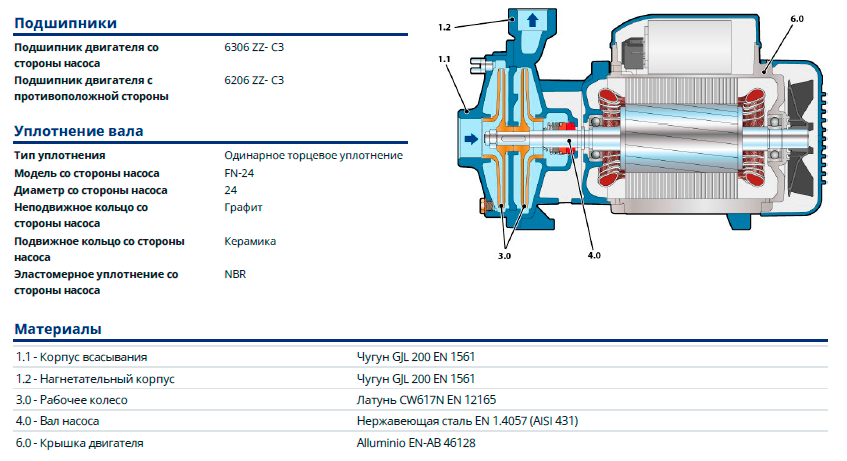 Подшипники

| | |
|---|---|
| Подшипник двигателя со стороны насоса | 6306 ZZ- C3 |
| Подшипник двигателя с противоположной стороны | 6206 ZZ- C3 |

Уплотнение вала

| | |
|---|---|
| Тип уплотнения | Одинарное торцевое уплотнение |
| Модель со стороны насоса | FN-24 |
| Диаметр со стороны насоса | 24 |
| Неподвижное кольцо со стороны насоса | Графит |
| Подвижное кольцо со стороны насоса | Керамика |
| Эластомерное уплотнение со стороны насоса | NBR |

1.2
1.1
6.0
3.0
4.0

Материалы

| | |
|---|---|
| 1.1 - Корпус всасывания | Чугун GJL 200 EN 1561 |
| 1.2 - Нагнетательный корпус | Чугун GJL 200 EN 1561 |
| 3.0 - Рабочее колесо | Латунь CW617N EN 12165 |
| 4.0 - Вал насоса | Нержавеющая сталь EN 1.4057 (AISI 431) |
| 6.0 - Крышка двигателя | Alluminio EN-AB 46128 |