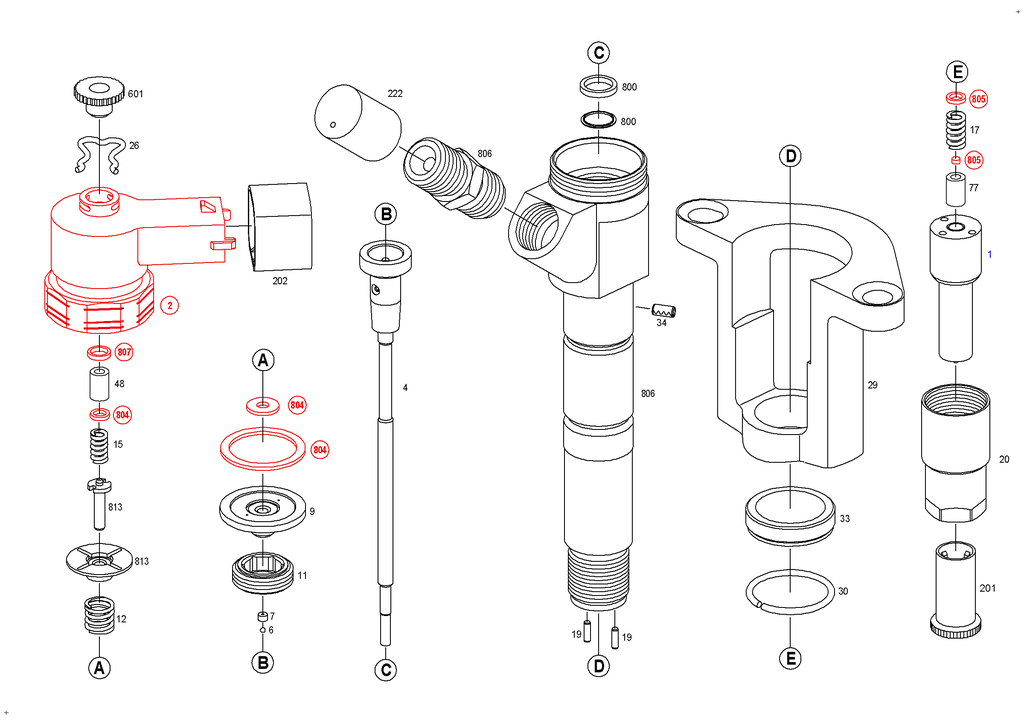 601
26
202
2
807
48
804
15
813
813
12
A
A
804
804
9
11
7
6
B
222
806
B
4
C
C
800
800
34
806
19
19
D
D
29
33
30
E
E
805
17
805
77
1
20
201