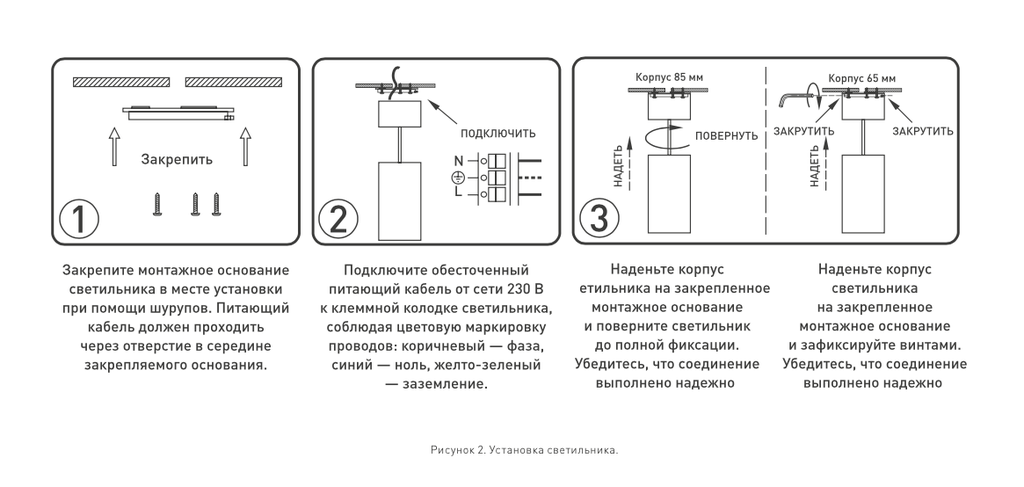 Закрепить

1

ПОДКЛЮЧИТЬ

N
L

2

Корпус 85 мм

ПОВЕРНУТЬ

НАДЕТЬ

Корпус 65 мм

ЗАКРУТИТЬ

ЗАКРУТИТЬ

НАДЕТЬ

3

Закрепите монтажное основание светильника в месте установки при помощи шурупов. Питающий кабель должен проходить через отверстие в середине закрепляемого основания.

Подключите обесточенный питающий кабель от сети 230 В к клеммной колодке светильника, соблюдая цветовую маркировку проводов: коричневый — фаза, синий — ноль, желто-зеленый — заземление.

Наденьте корпус етильника на закрепленное монтажное основание и поверните светильник до полной фиксации. Убедитесь, что соединение выполнено надежно

Наденьте корпус светильника на закрепленное монтажное основание и зафиксируйте винтами. Убедитесь, что соединение выполнено надежно

Рисунок 2. Установка светильника.