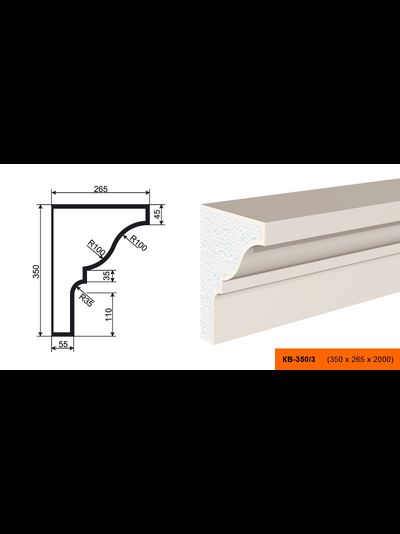 265
45
350
R100
R100
35
R35
110
55
КВ-350/3 (350 x 265 x 2000)