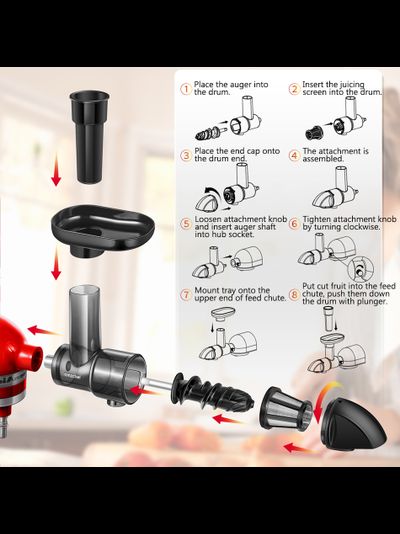 1 Place the auger into the drum.

2 Insert the juicing screen into the drum.

3 Place the end cap onto the drum end.

4 The attachment is assembled.

5 Loosen attachment knob and insert auger shaft into hub socket.

6 Tighten attachment knob by turning clockwise.

7 Mount tray onto the upper end of feed chute.

8 Put cut fruit into the feed chute, push them down the drum with plunger.