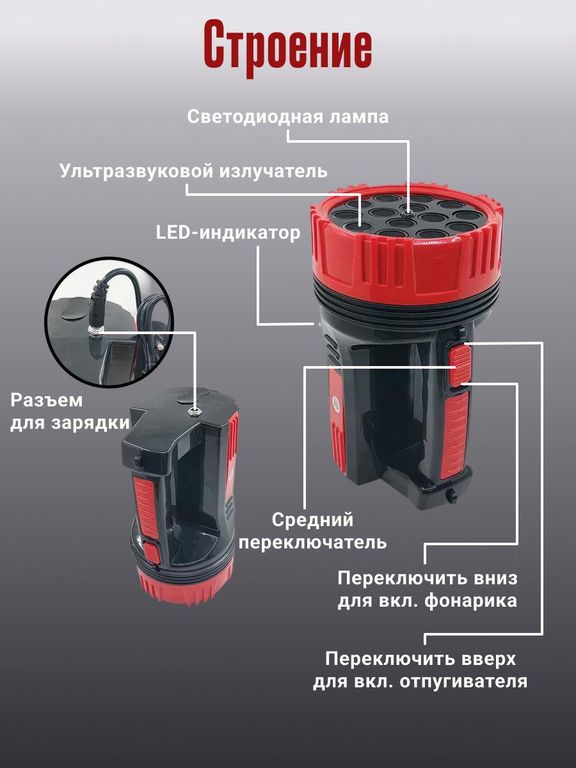 Строение

Светодиодная лампа

Ультразвуковой излучатель

LED-индикатор

Разъем для зарядки

Средний переключатель

Переключить вниз для вкл. фонарика

Переключить вверх для вкл. отпугивателя