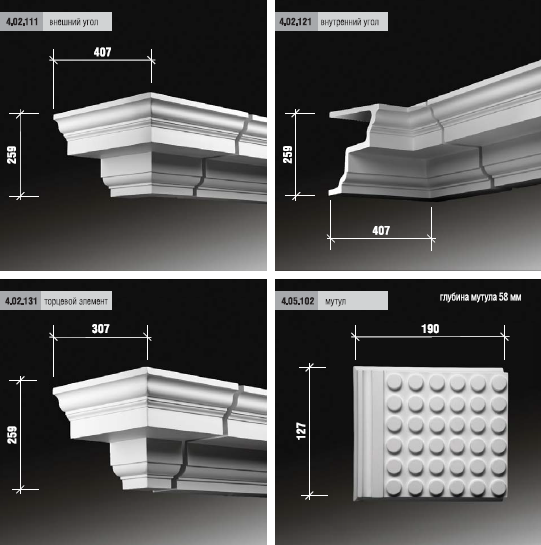 4.02.111 внешний угол

407

259

4.02.121 внутренний угол

259

407

4.02.131 торцевой элемент

307

259

4.05.102 мутул

глубина мутула 58 мм

190

127