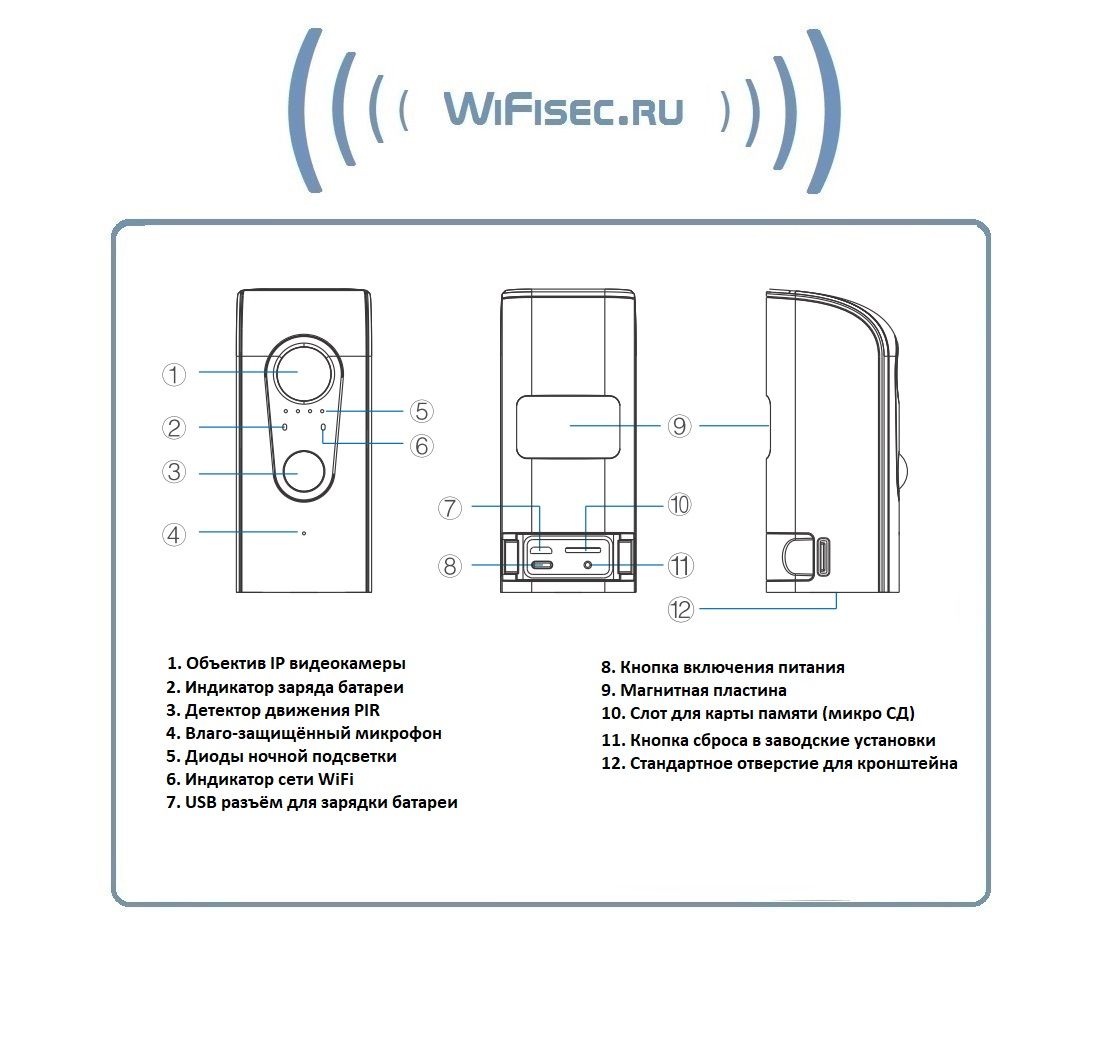 WiFisec.ru

①
②
③
④
⑤
⑥
⑦
⑧
⑨
⑩
⑪
⑫

1. Объектив IP видеокамеры
2. Индикатор заряда батареи
3. Детектор движения PIR
4. Влаго-защищённый микрофон
5. Диоды ночной подсветки
6. Индикатор сети WiFi
7. USB разъём для зарядки батареи

8. Кнопка включения питания
9. Магнитная пластина
10. Слот для карты памяти (микро СД)
11. Кнопка сброса в заводские установки
12. Стандартное отверстие для кронштейна