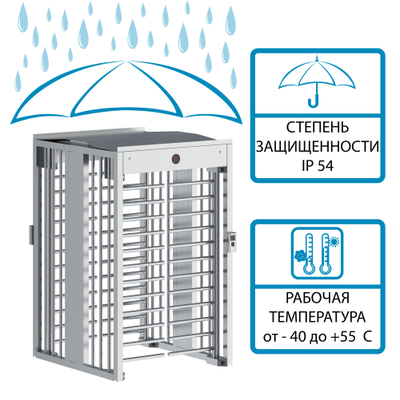 СТЕПЕНЬ ЗАЩИЩЕННОСТИ IP 54

РАБОЧАЯ ТЕМПЕРАТУРА от - 40 до +55  С