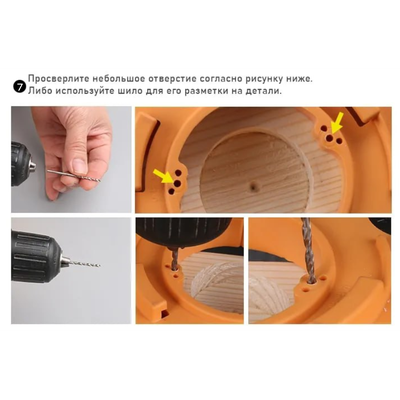 7 Просверлите небольшое отверстие согласно рисунку ниже. Либо используйте шило для его разметки на детали.