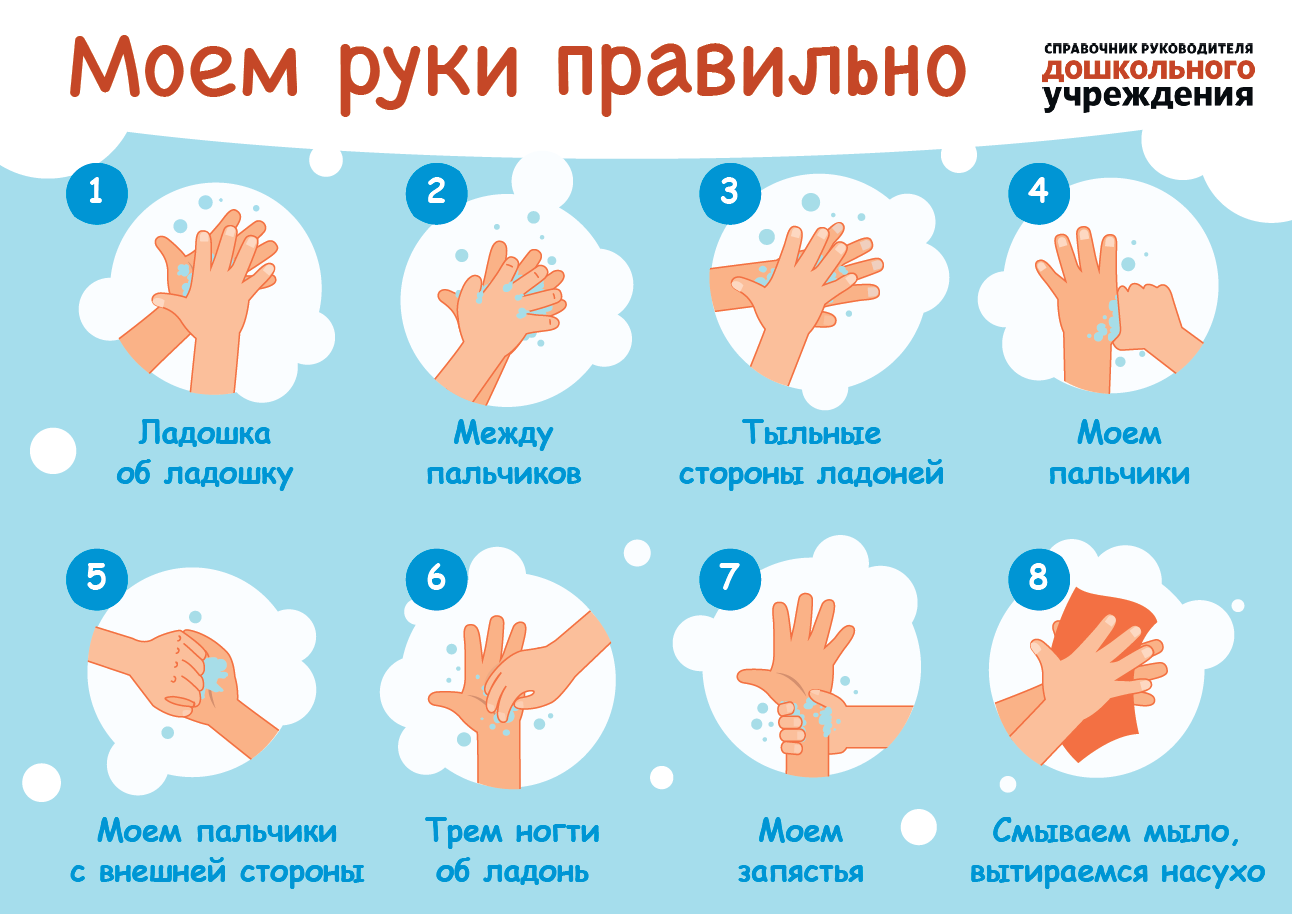 Моем руки правильно

СПРАВОЧНИК РУКОВОДИТЕЛЯ
ДОШКОЛЬНОГО
учреждения

1
Ладошка об ладошку

2
Между пальчиков

3
Тыльные стороны ладоней

4
Моем пальчики

5
Моем пальчики с внешней стороны

6
Трем ногти об ладонь

7
Моем запястья

8
Смываем мыло, вытираемся насухо