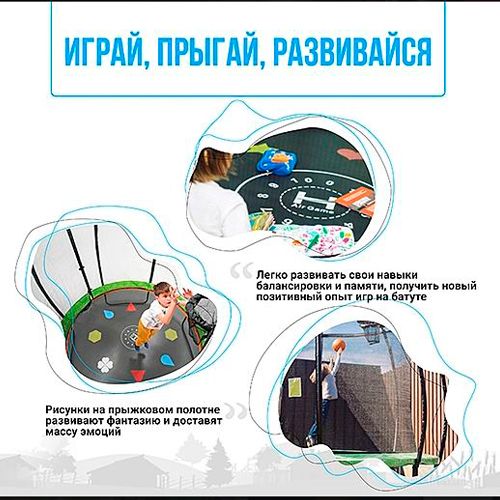 ИГРАЙ, ПРЫГАЙ, РАЗВИВАЙСЯ

AirGame

Легко развивать свои навыки балансировки и памяти, получить новый позитивный опыт игр на батуте

Рисунки на прыжковом полотне развивают фантазию и доставят массу эмоций