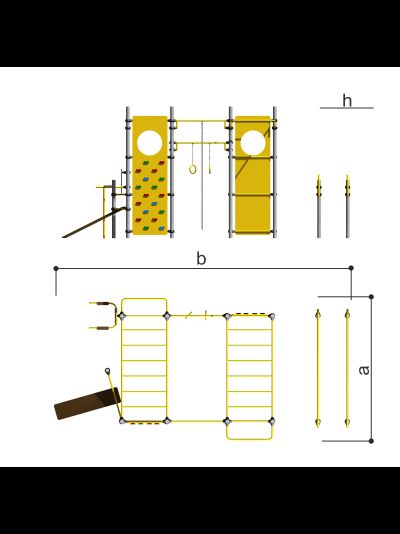 h

b

a