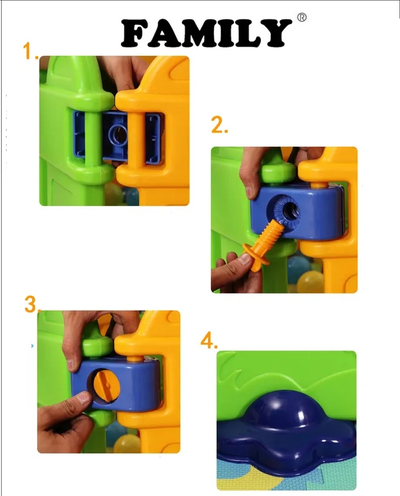 FAMILY®

1.

2.

3.

4.