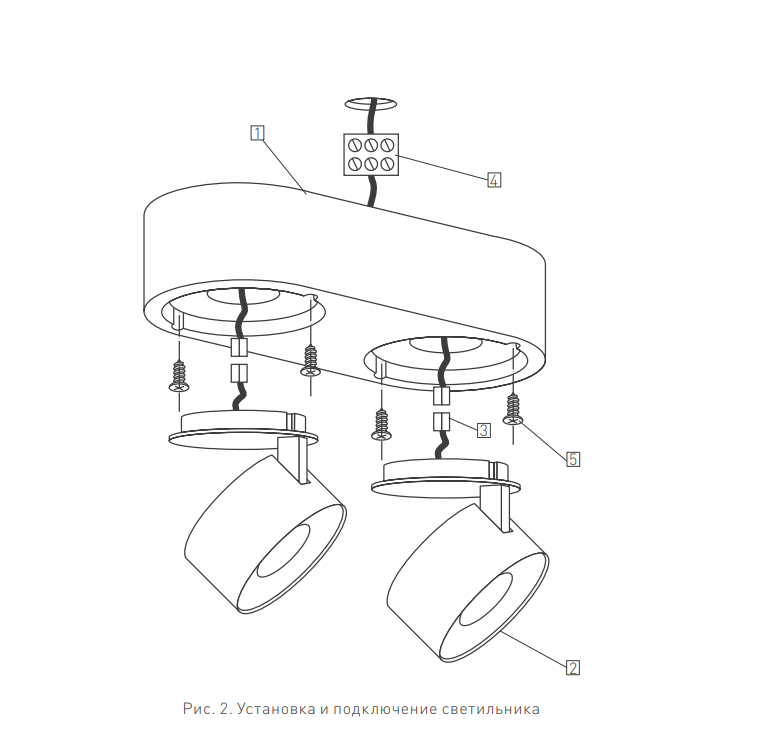 1

4

3

5

2

Рис. 2. Установка и подключение светильника