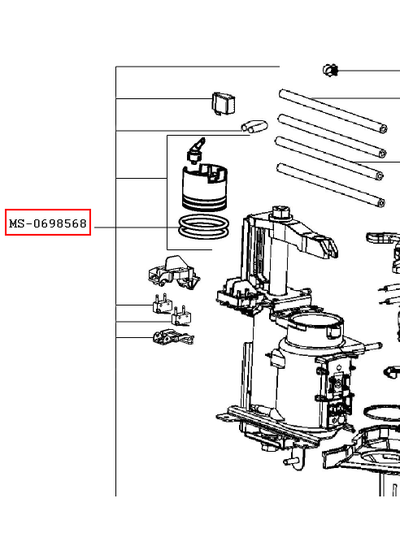 MS-0698568