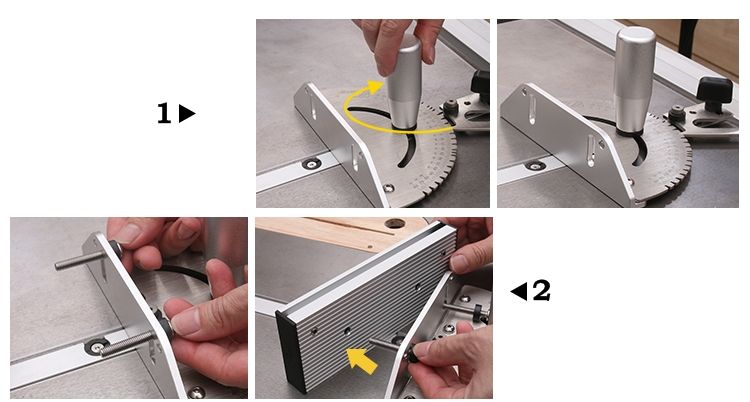 1

2