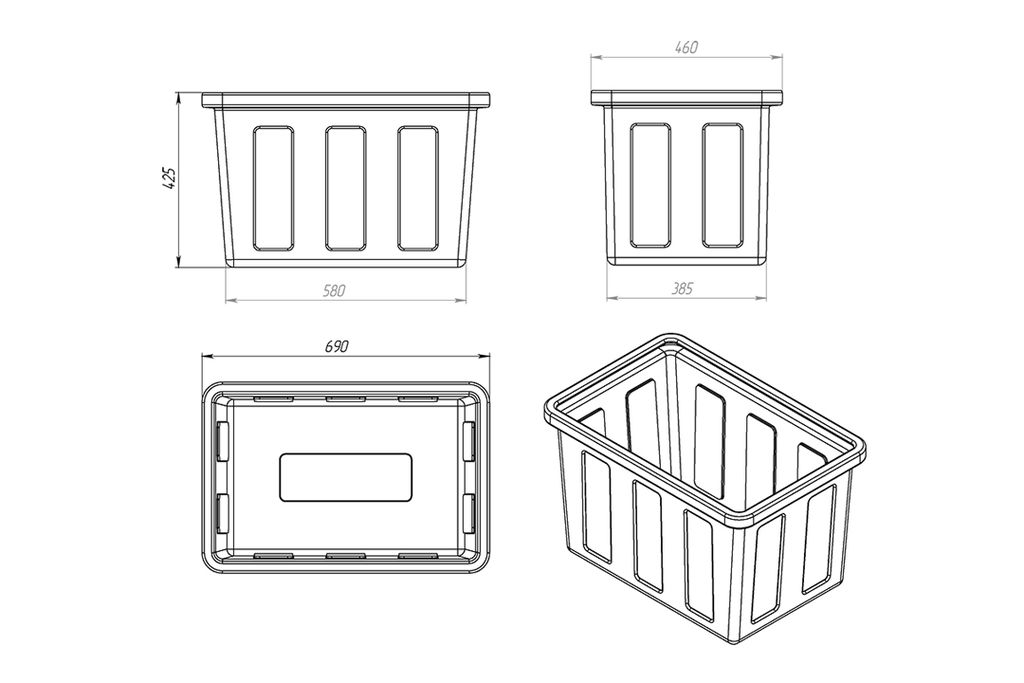 425

580

460

385

690