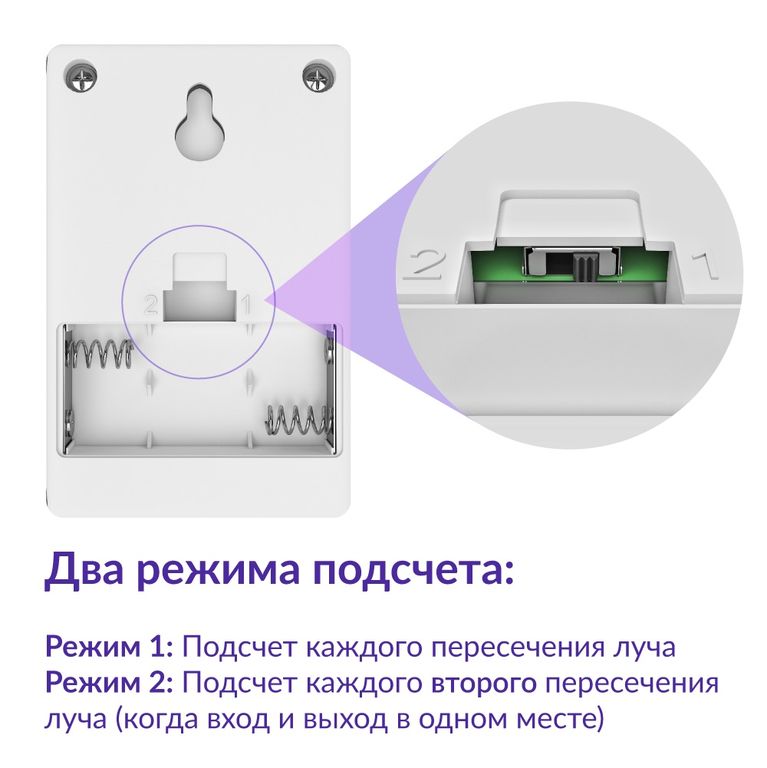 2 1

2 1

Два режима подсчета:

Режим 1: Подсчет каждого пересечения луча
Режим 2: Подсчет каждого второго пересечения луча (когда вход и выход в одном месте)